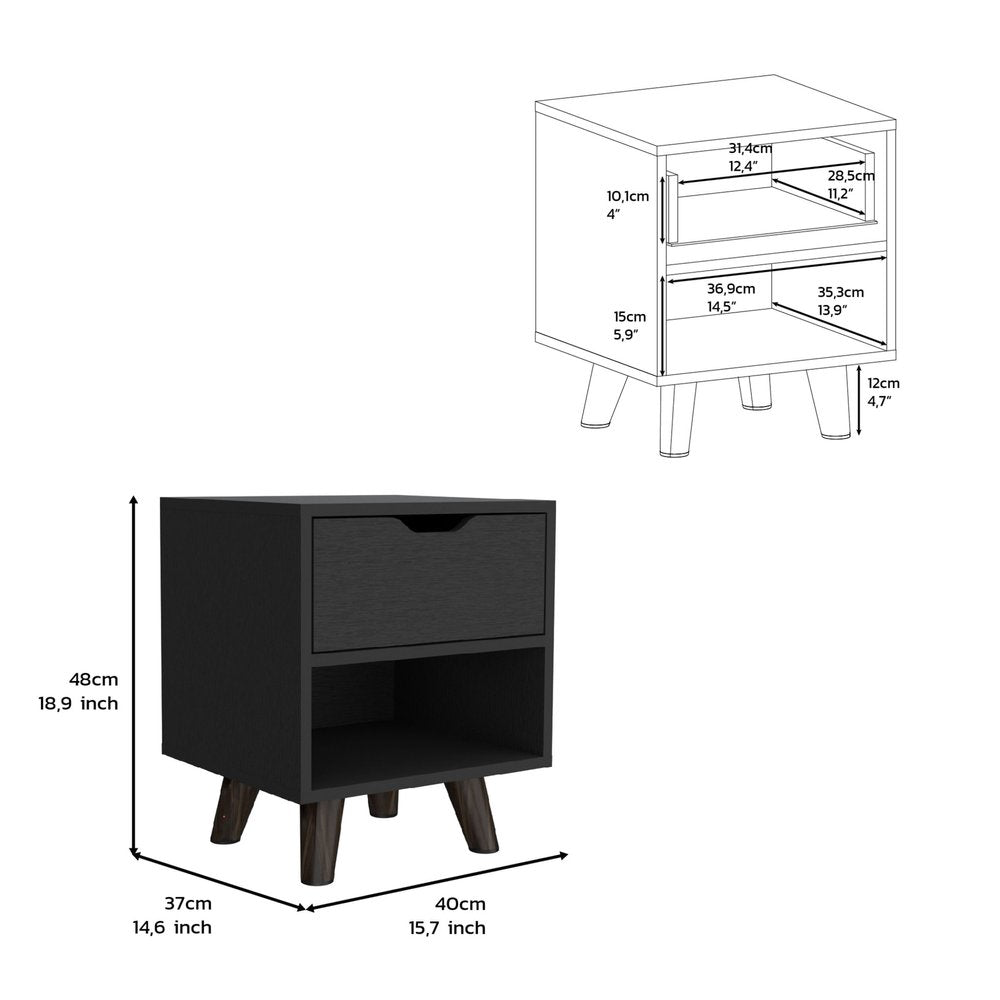 31,4cm
12,4"
28,5cm
11,2"
10,1cm
4"
36,9cm
14,5"
35,3cm
13,9"
15cm
5,9"
12cm
4,7"

48cm
18,9 inch
37cm
14,6 inch
40cm
15,7 inch