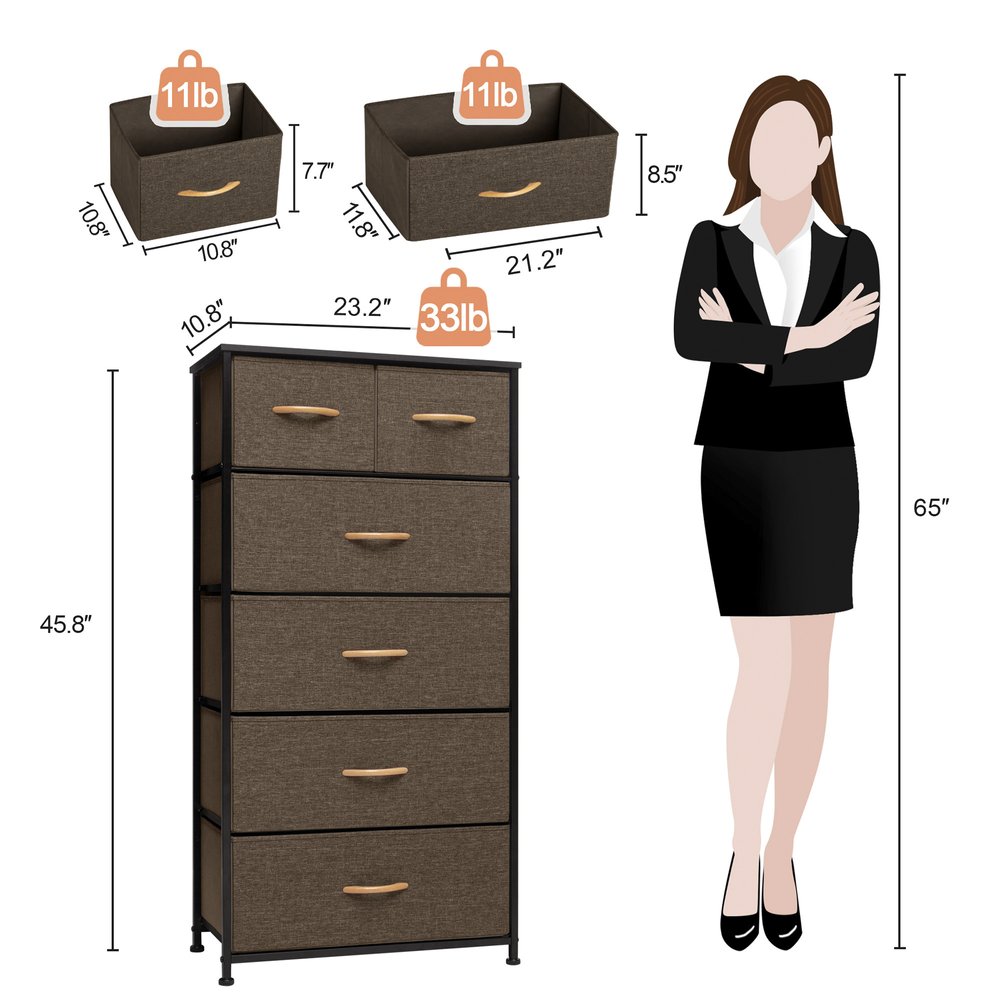 11lb

7.7″

10.8″

10.8″

11lb

8.5″

11.8″

21.2″

10.8″

23.2″

33lb

45.8″

65″