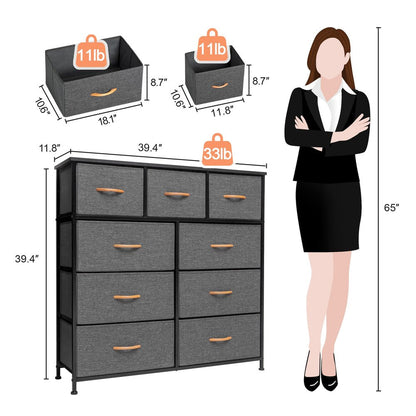 11lb

8.7"

10.6"

18.1"

11lb

8.7"

10.6"

11.8"

11.8"

39.4"

33lb

39.4"

65"