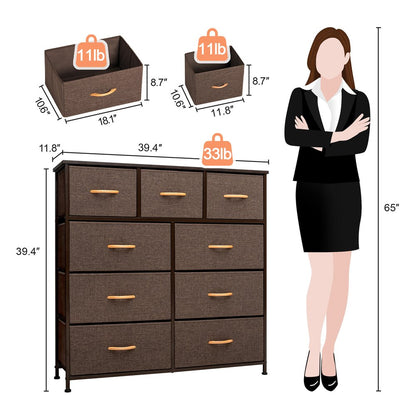 11lb
8.7"
10.6"
18.1"
11lb
8.7"
10.6"
11.8"
11.8"
39.4"
33lb
39.4"
65"