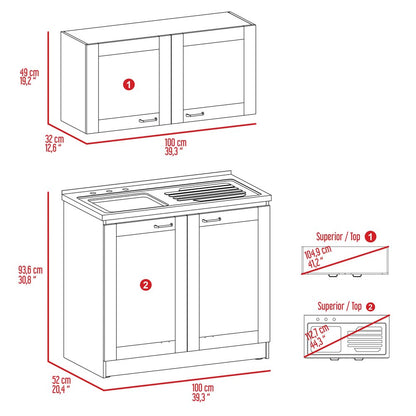 49 cm
19,2 "

1

32 cm
12,6 "

100 cm
39,3 "

93,6 cm
30,8 "

2

52 cm
20,4 "

100 cm
39,3 "

Superior / Top 1

104,9 cm
41,2 "

Superior / Top 2

112,7 cm
44,3 "