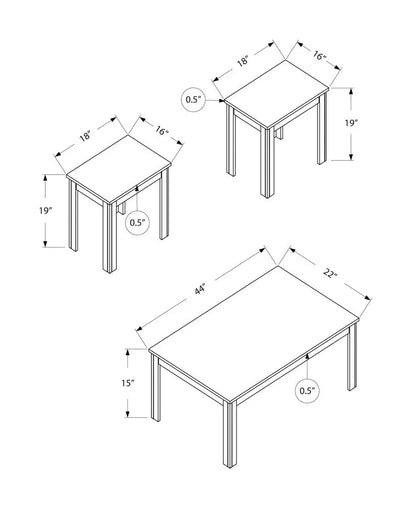 18"
16"
0.5"
19"
18"
16"
19"
0.5"
44"
22"
15"
0.5"