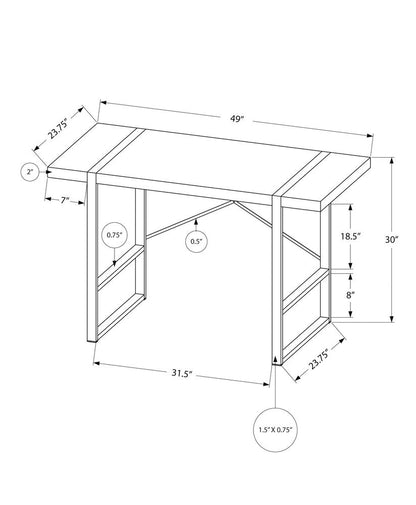 23.75"
49"
2"
7"
0.75"
0.5"
18.5"
30"
8"
31.5"
23.75"
1.5" X 0.75"