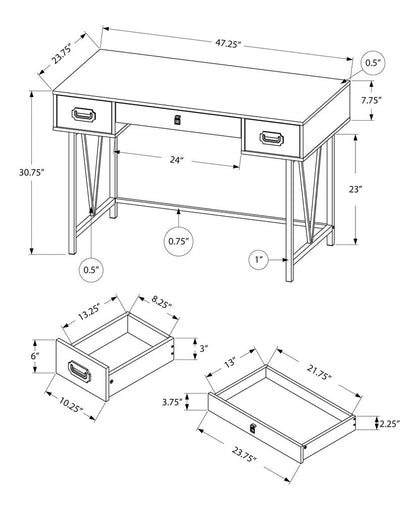 23.75"
47.25"
0.5"
7.75"
30.75"
24"
23"
0.75"
0.5"
1"
13.25"
8.25"
6"
3"
10.25"
13"
21.75"
3.75"
2.25"
23.75"