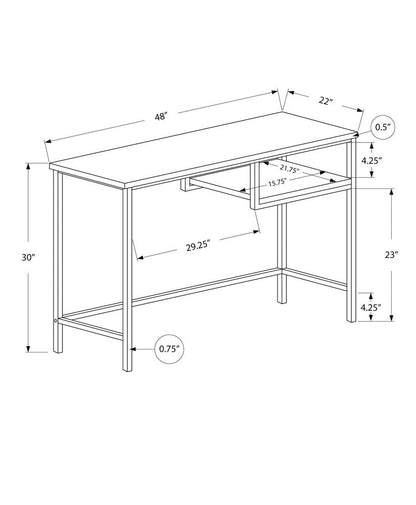 48"
22"
0.5"
4.25"
21.75"
15.75"
30"
29.25"
23"
4.25"
0.75"