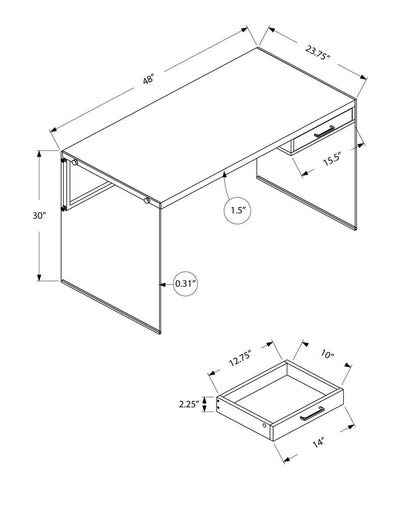 48"

23.75"

15.5"

30"

1.5"

0.31"

12.75"

10"

2.25"

14"