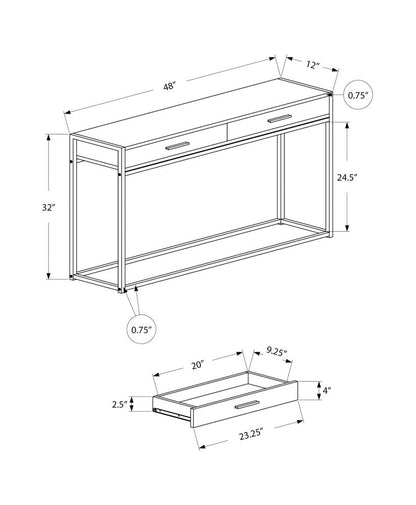 48"
12"
0.75"
24.5"
32"
0.75"
20"
9.25"
4"
2.5"
23.25"