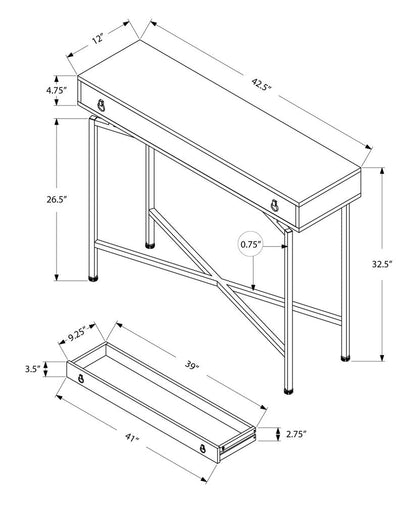 12"
42.5"
4.75"
26.5"
0.75"
32.5"
9.25"
39"
3.5"
2.75"
41"